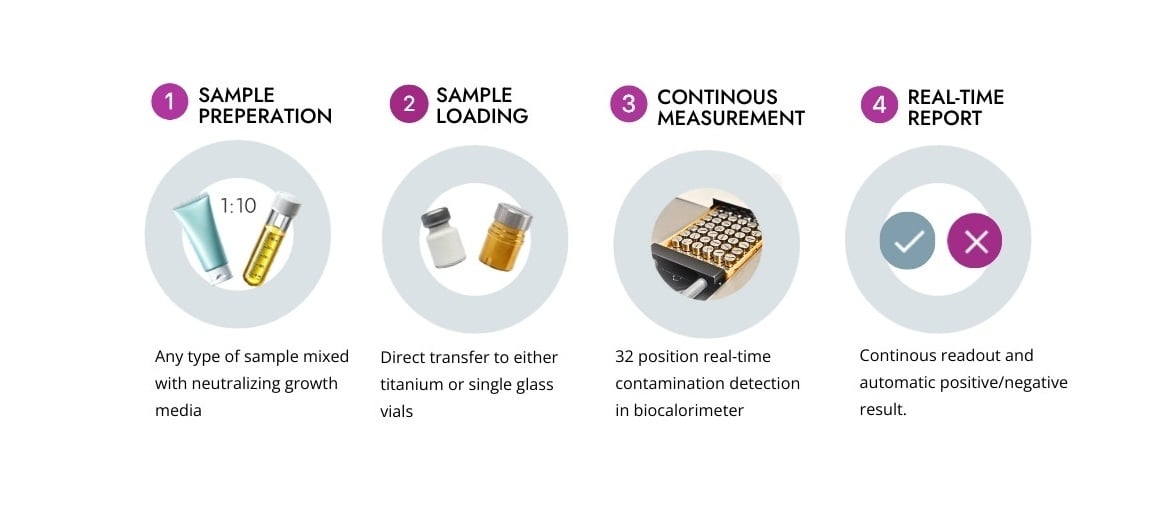 1 SAMPLE PREPERATION

1:10

Any type of sample mixed with neutralizing growth media

2 SAMPLE LOADING

Direct transfer to either titanium or single glass vials

3 CONTINOUS MEASUREMENT

32 position real-time contamination detection in biocalorimeter

4 REAL-TIME REPORT

Continous readout and automatic positive/negative result.